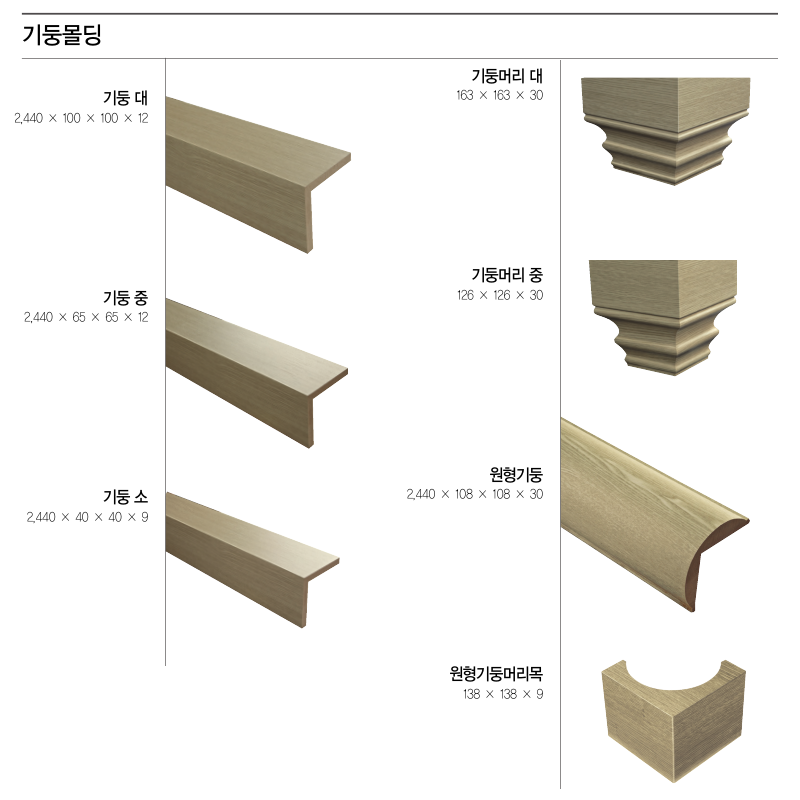 기둥몰딩

기둥 대
2,440 × 100 × 100 × 12

기둥 중
2,440 × 65 × 65 × 12

기둥 소
2,440 × 40 × 40 × 9

기둥머리 대
163 × 163 × 30

기둥머리 중
126 × 126 × 30

원형기둥
2,440 × 108 × 108 × 30

원형기둥머리목
138 × 138 × 9